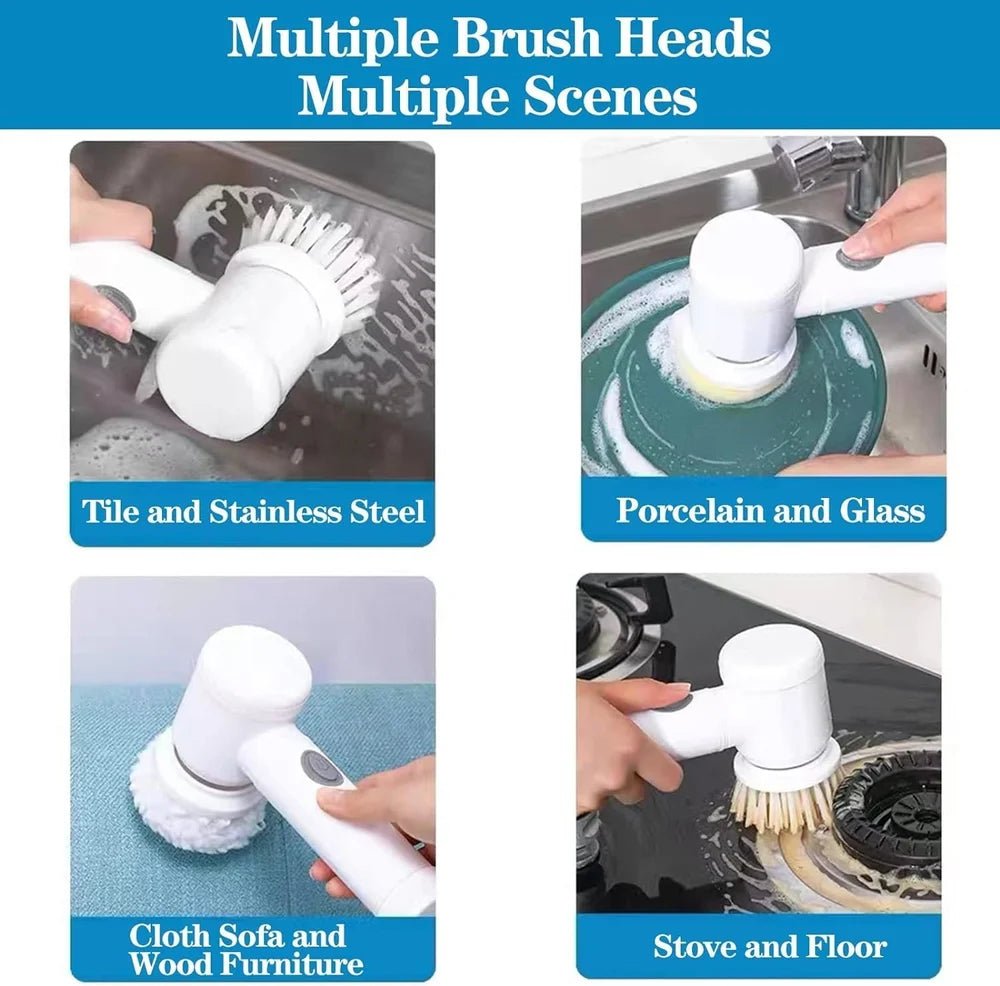 Multiple Brush Heads
Multiple Scenes

Tile and Stainless Steel

Porcelain and Glass

Cloth Sofa and Wood Furniture

Stove and Floor