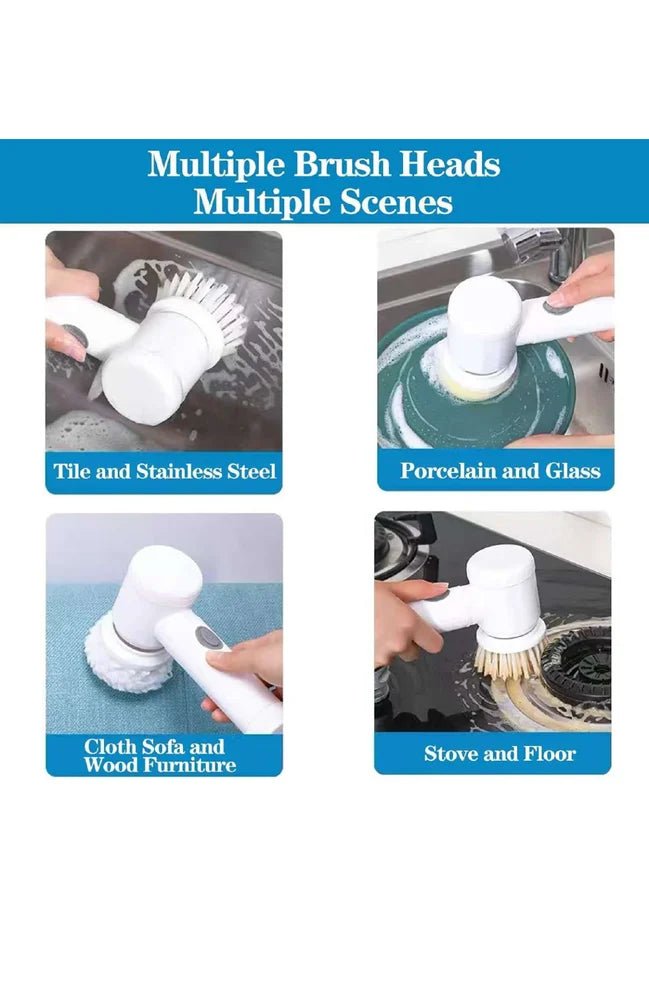 Multiple Brush Heads
Multiple Scenes

Tile and Stainless Steel

Porcelain and Glass

Cloth Sofa and Wood Furniture

Stove and Floor